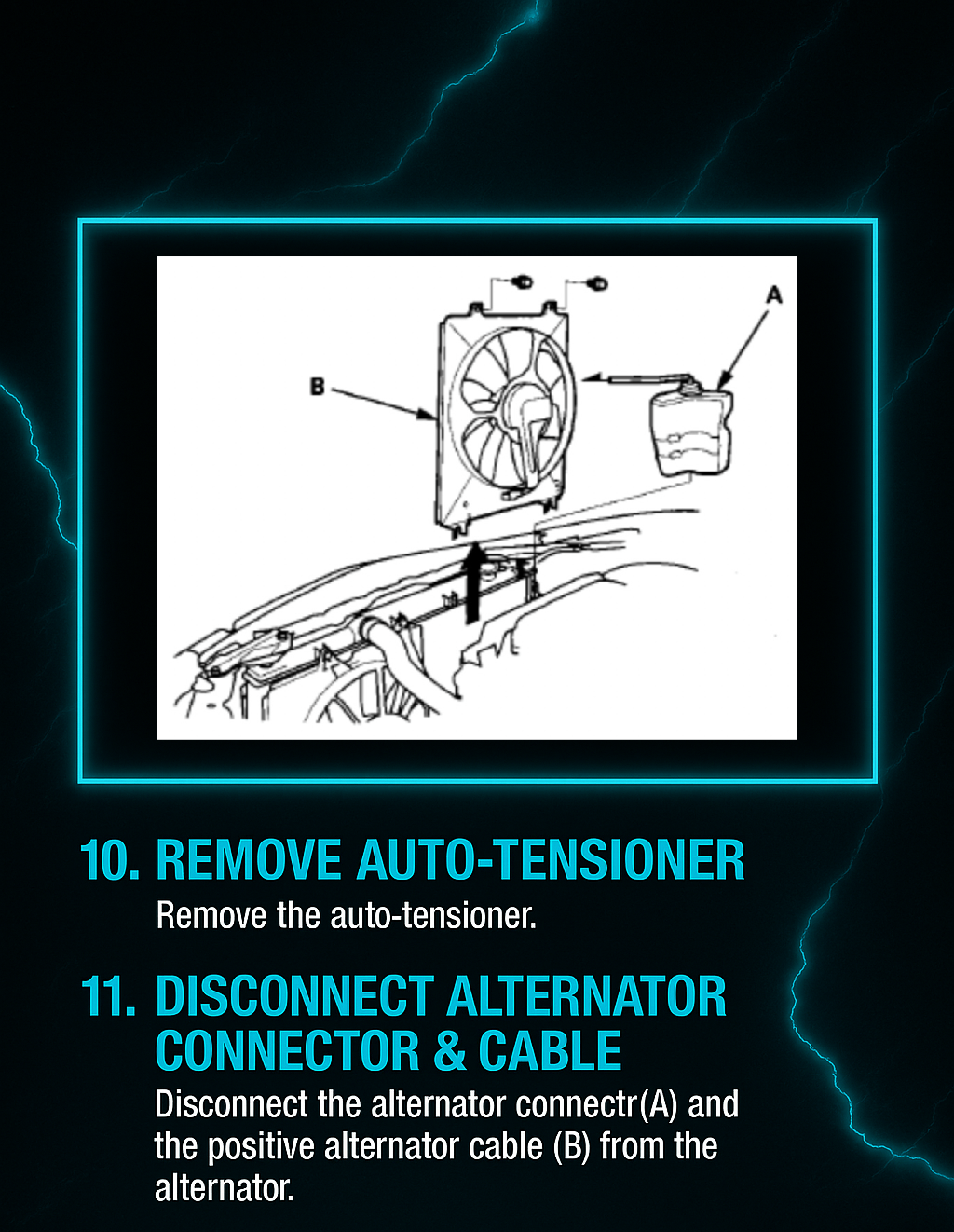 A

B

10. REMOVE AUTO-TENSIONER
Remove the auto-tensioner.

11. DISCONNECT ALTERNATOR CONNECTOR & CABLE
Disconnect the alternator connectr(A) and the positive alternator cable (B) from the alternator.