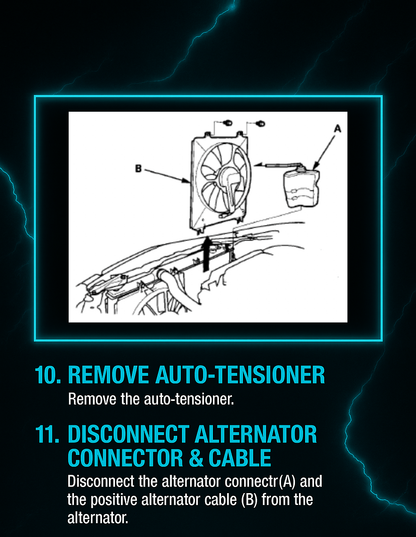 A

B

10. REMOVE AUTO-TENSIONER
Remove the auto-tensioner.

11. DISCONNECT ALTERNATOR CONNECTOR & CABLE
Disconnect the alternator connectr(A) and the positive alternator cable (B) from the alternator.